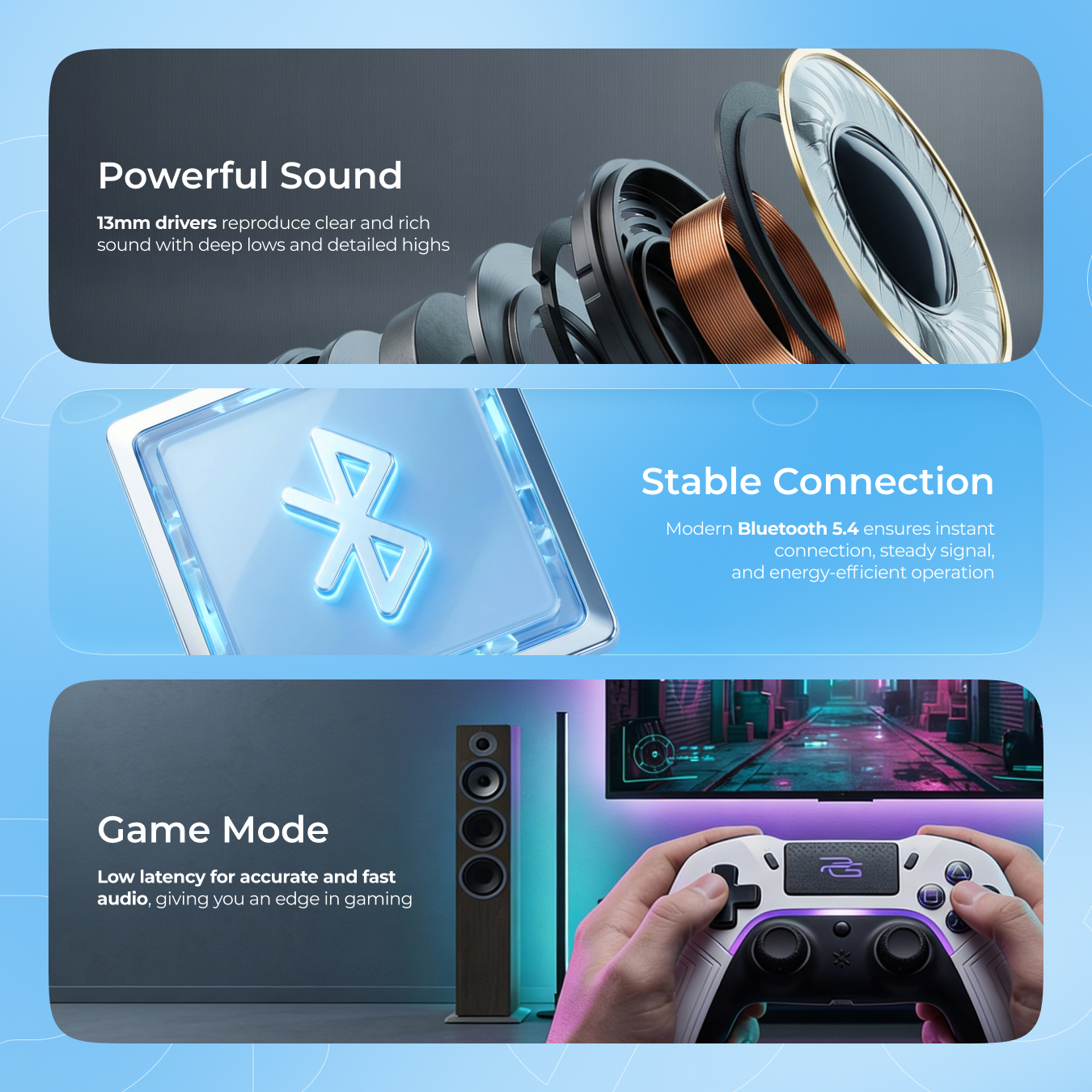 Powerful Sound

13mm drivers reproduce clear and rich sound with deep lows and detailed highs

Stable Connection

Modern Bluetooth 5.4 ensures instant connection, steady signal, and energy-efficient operation

Game Mode

Low latency for accurate and fast audio, giving you an edge in gaming